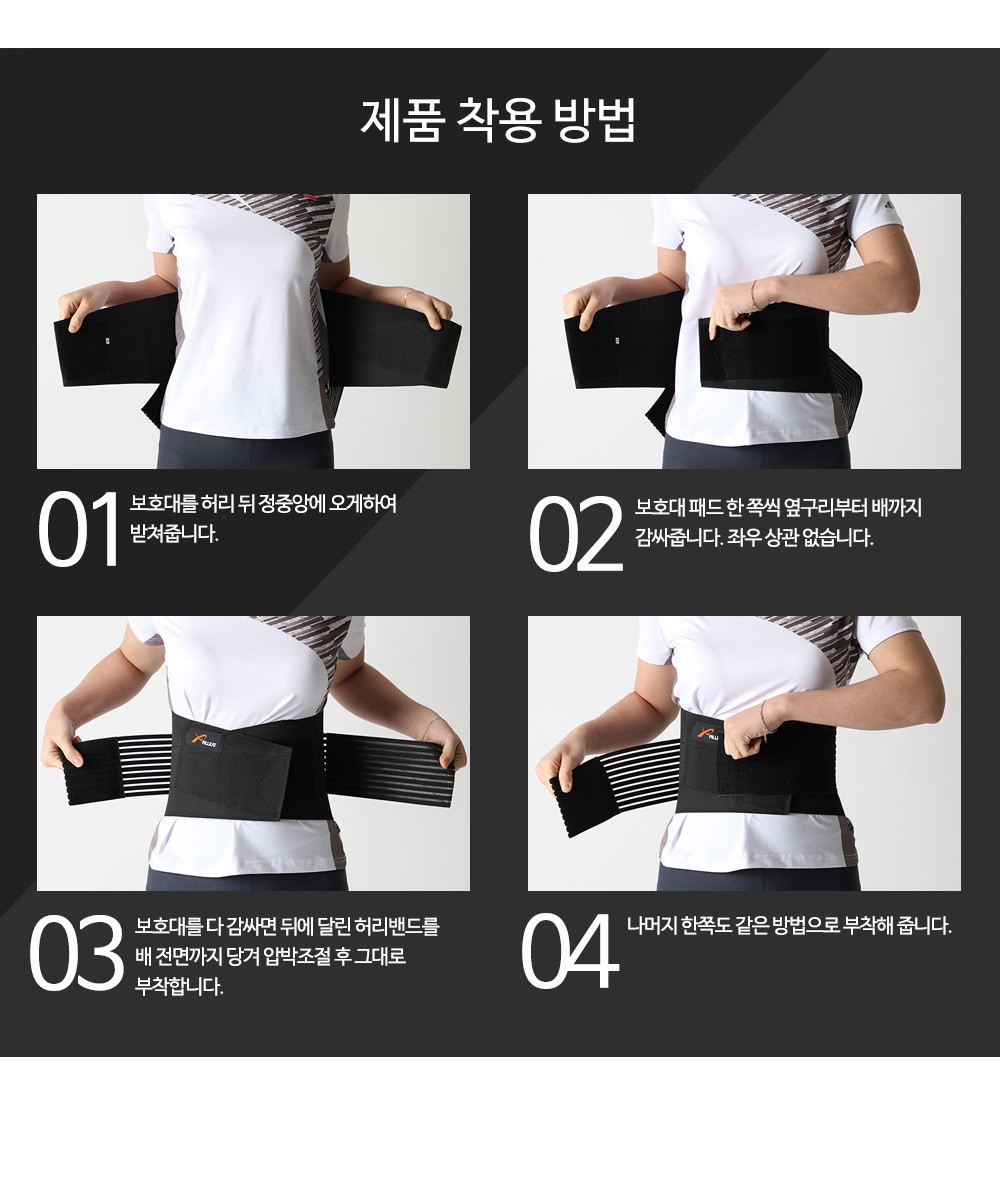 제품 착용 방법

01 보호대를 허리 뒤 정중앙에 오게하여 받쳐줍니다.

02 보호대 패드 한 쪽씩 옆구리부터 배까지 감싸줍니다. 좌우 상관 없습니다.

03 보호대를 다 감싸면 뒤에 달린 허리밴드를 배 전면까지 당겨 압박조절 후 그대로 부착합니다.

04 나머지 한쪽도 같은 방법으로 부착해 줍니다.