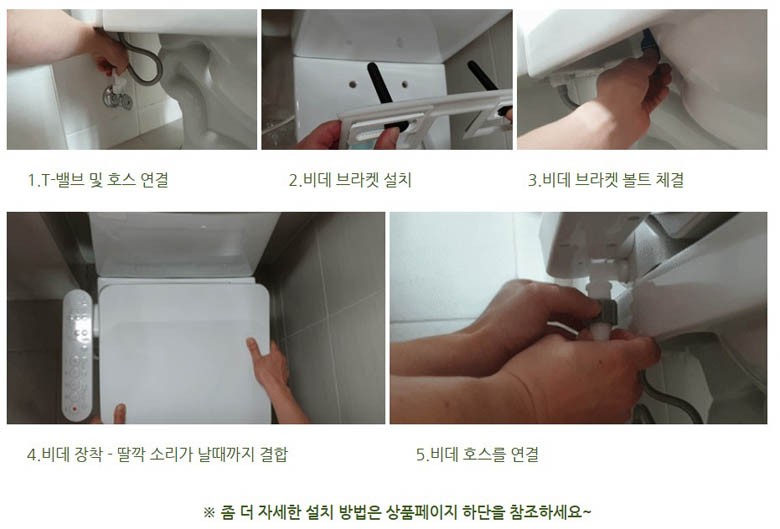 1.T-밸브 및 호스 연결

2.비데 브라켓 설치

3.비데 브라켓 볼트 체결

4.비데 장착 - 딸깍 소리가 날때까지 결합

5.비데 호스를 연결

※ 좀 더 자세한 설치 방법은 상품페이지 하단을 참조하세요~