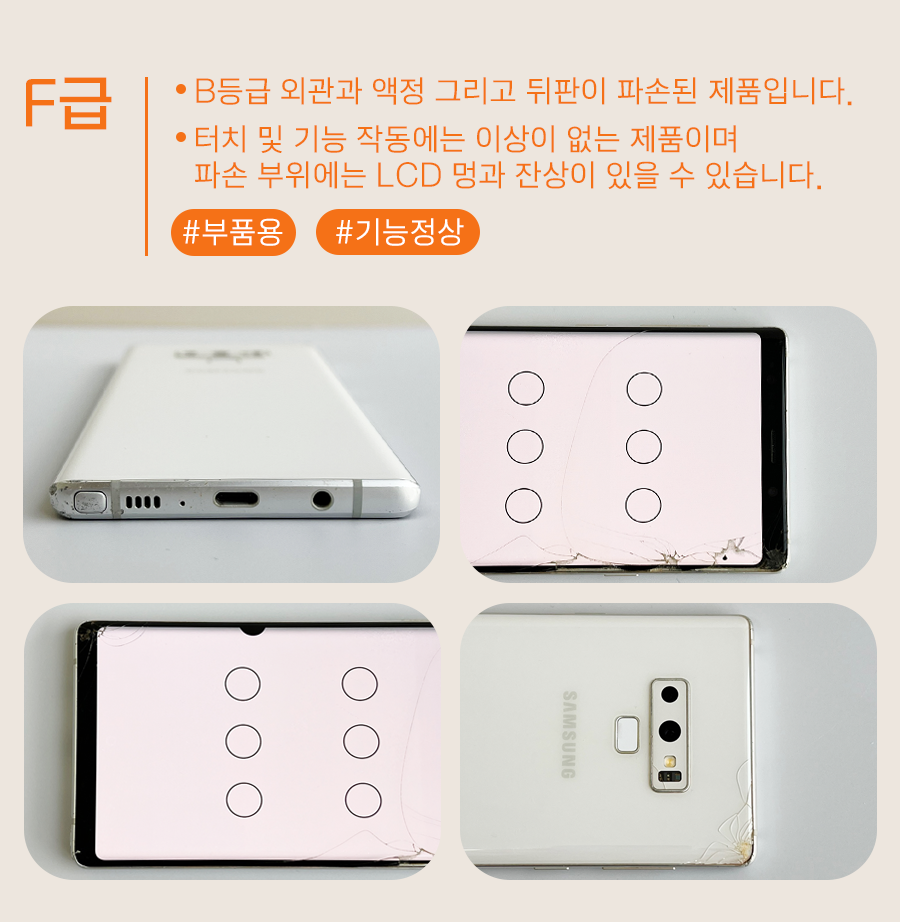 F급

• B등급 외관과 액정 그리고 뒤판이 파손된 제품입니다.

• 터치 및 기능 작동에는 이상이 없는 제품이며 파손 부위에는 LCD 멍과 잔상이 있을 수 있습니다.

#부품용 #기능정상

SAMSUNG