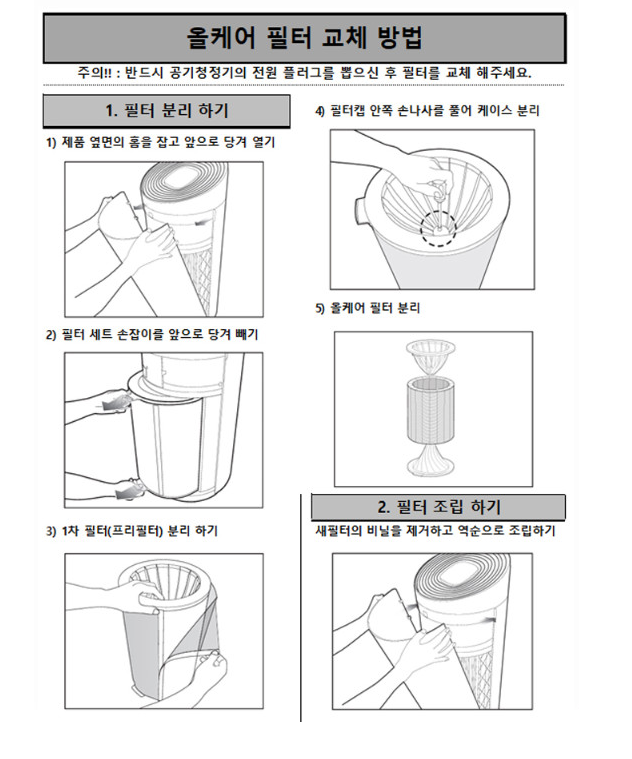 올케어 필터 교체 방법

주의!! : 반드시 공기청정기의 전원 플러그를 뽑으신 후 필터를 교체 해주세요.

1. 필터 분리 하기

1) 제품 옆면의 홈을 잡고 앞으로 당겨 열기

2) 필터 세트 손잡이를 앞으로 당겨 빼기

3) 1차 필터(프리필터) 분리 하기

4) 필터캡 안쪽 손나사를 풀어 케이스 분리

5) 올케어 필터 분리

2. 필터 조립 하기

새필터의 비닐을 제거하고 역순으로 조립하기