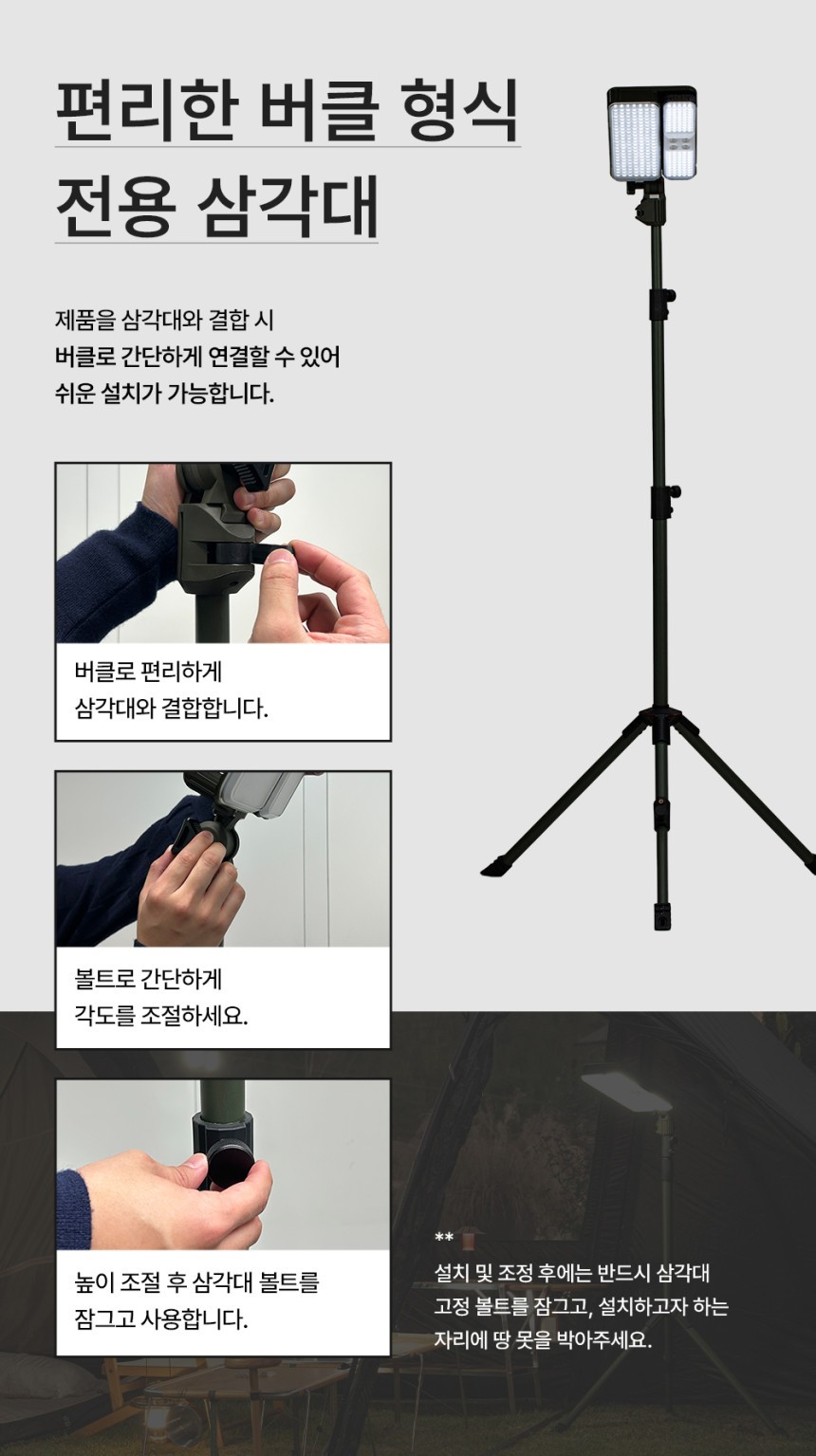 편리한 버클 형식
전용 삼각대

제품을 삼각대와 결합 시
버클로 간단하게 연결할 수 있어
쉬운 설치가 가능합니다.

버클로 편리하게
삼각대와 결합합니다.

볼트로 간단하게
각도를 조절하세요.

높이 조절 후 삼각대 볼트를
잠그고 사용합니다.

**
설치 및 조정 후에는 반드시 삼각대
고정 볼트를 잠그고, 설치하고자 하는
자리에 땅 못을 박아주세요.